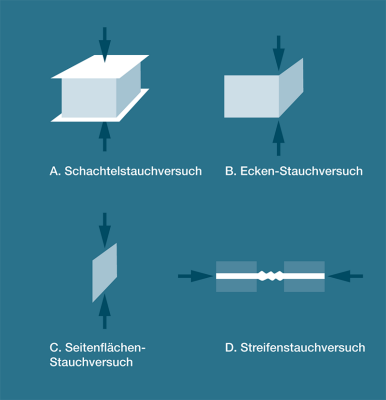 A. Schachtelstauchversuch

B. Ecken-Stauchversuch

C. Seitenflächen-Stauchversuch

D. Streifenstauchversuch