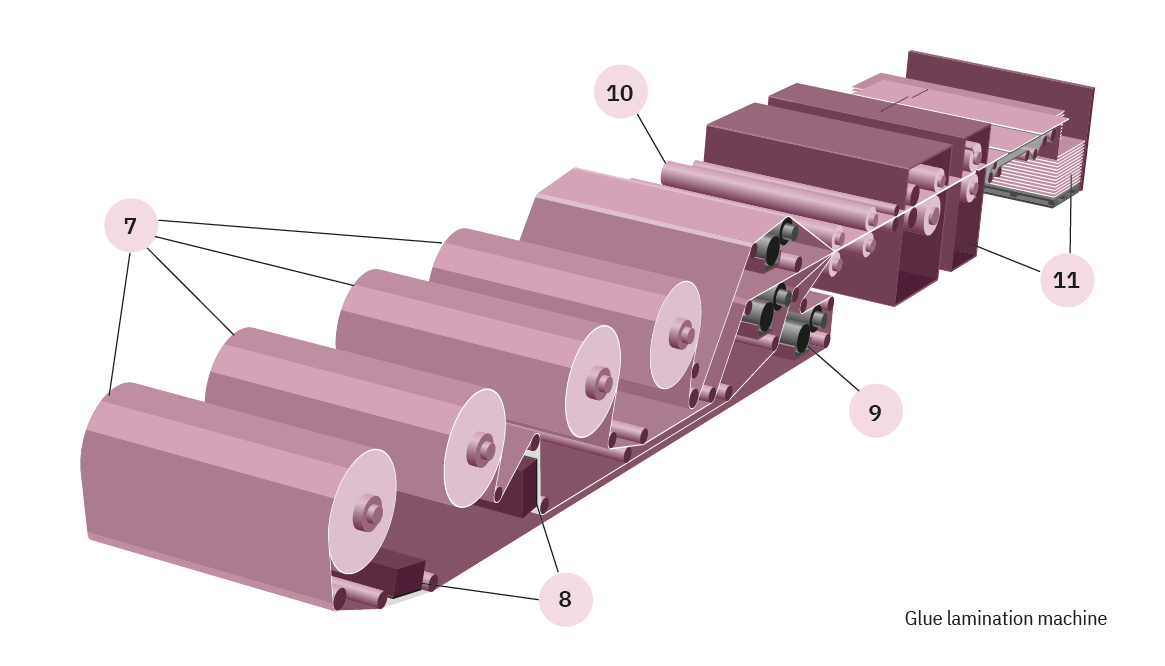 10

7

11

9

8

Glue lamination machine